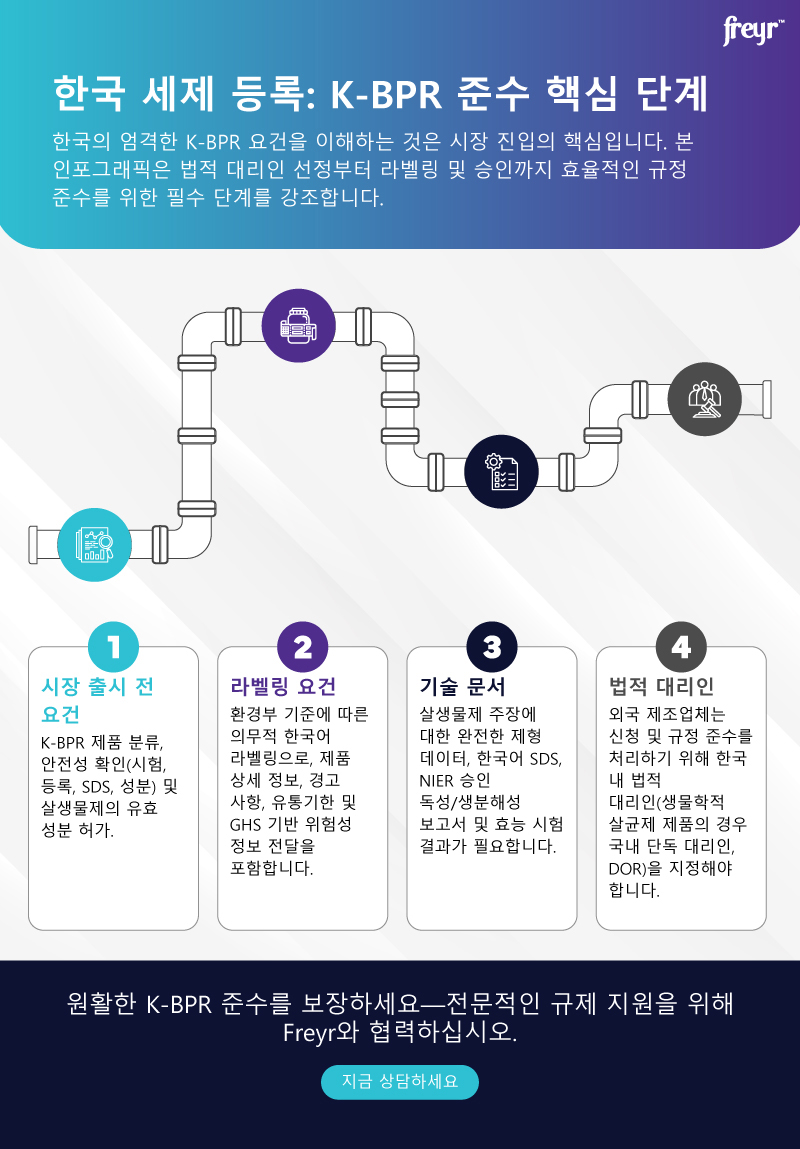 freyr™

한국 세제 등록: K-BPR 준수 핵심 단계

한국의 엄격한 K-BPR 요건을 이해하는 것은 시장 진입의 핵심입니다. 본 인포그래픽은 법적 대리인 선정부터 라벨링 및 승인까지 효율적인 규정 준수를 위한 필수 단계를 강조합니다.

1
시장 출시 전 요건
K-BPR 제품 분류, 안전성 확인(시험, 등록, SDS, 성분) 및 살생물제의 유효 성분 허가.

2
라벨링 요건
환경부 기준에 따른 의무적 한국어 라벨링으로, 제품 상세 정보, 경고 사항, 유통기한 및 GHS 기반 위험성 정보 전달을 포함합니다.

3
기술 문서
살생물제 주장에 대한 완전한 제형 데이터, 한국어 SDS, NIER 승인 독성/생분해성 보고서 및 효능 시험 결과가 필요합니다.

4
법적 대리인
외국 제조업체는 신청 및 규정 준수를 처리하기 위해 한국 내 법적 대리인(생물학적 살균제 제품의 경우 국내 단독 대리인, DOR)을 지정해야 합니다.

원활한 K-BPR 준수를 보장하세요—전문적인 규제 지원을 위해 Freyr와 협력하십시오.

지금 상담하세요